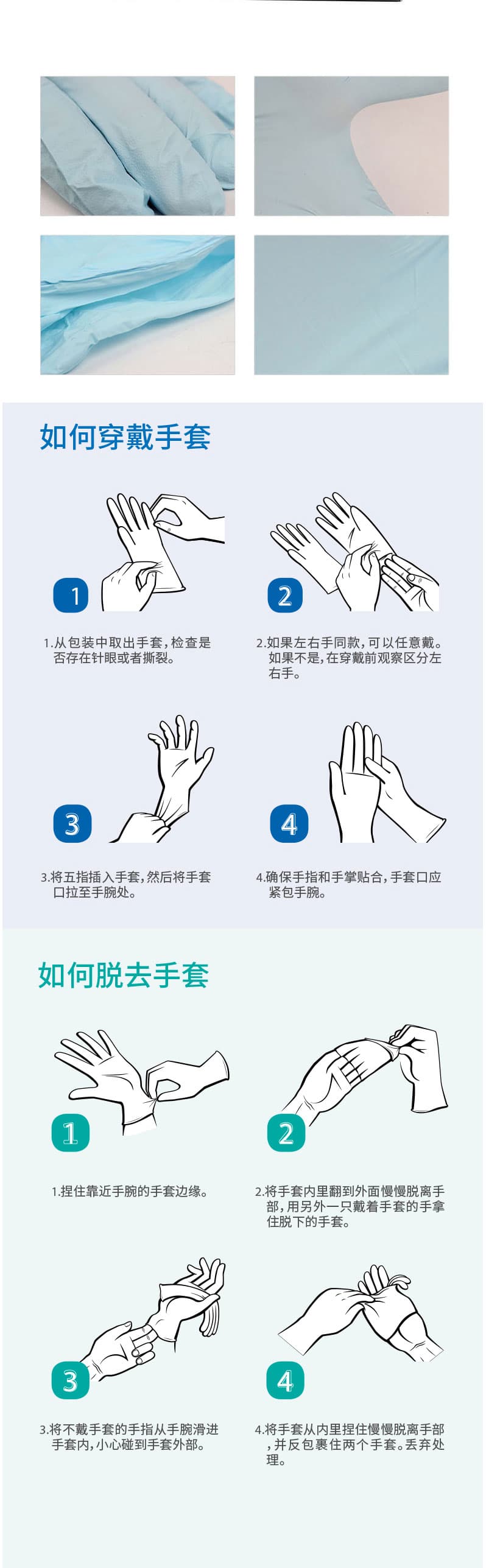 如何穿戴手套

1

1.从包装中取出手套，检查是否存在针眼或者撕裂。

2

2.如果左右手同款，可以任意戴。如果不是，在穿戴前观察区分左右手。

3

3.将五指插入手套，然后将手套口拉至手腕处。

4

4.确保手指和手掌贴合，手套口应紧包手腕。

如何脱去手套

1

1.捏住靠近手腕的手套边缘。

2

2.将手套内里翻到外面慢慢脱离手部，用另外一只戴着手套的手拿住脱下的手套。

3

3.将不戴手套的手指从手腕滑进手套内，小心碰到手套外部。

4

4.将手套从内里捏住慢慢脱离手部，并反包裹住两个手套。丢弃处理。